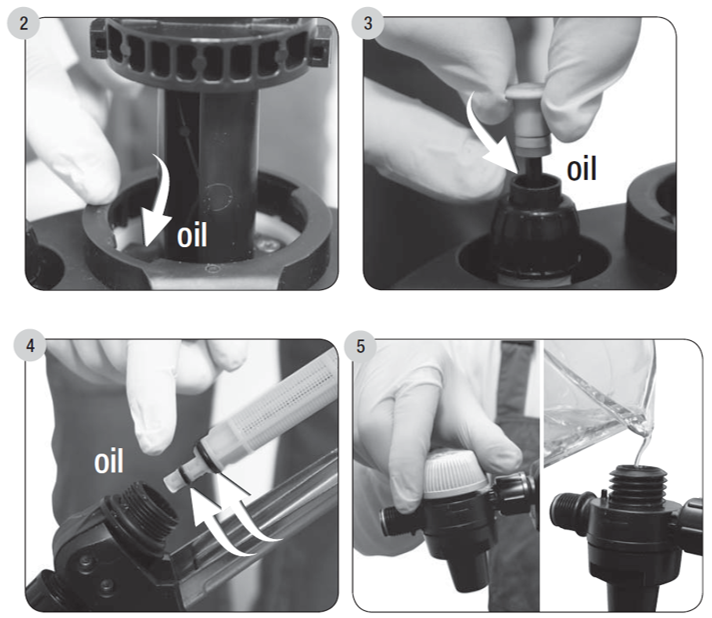 2

oil

3

oil

4

oil

5