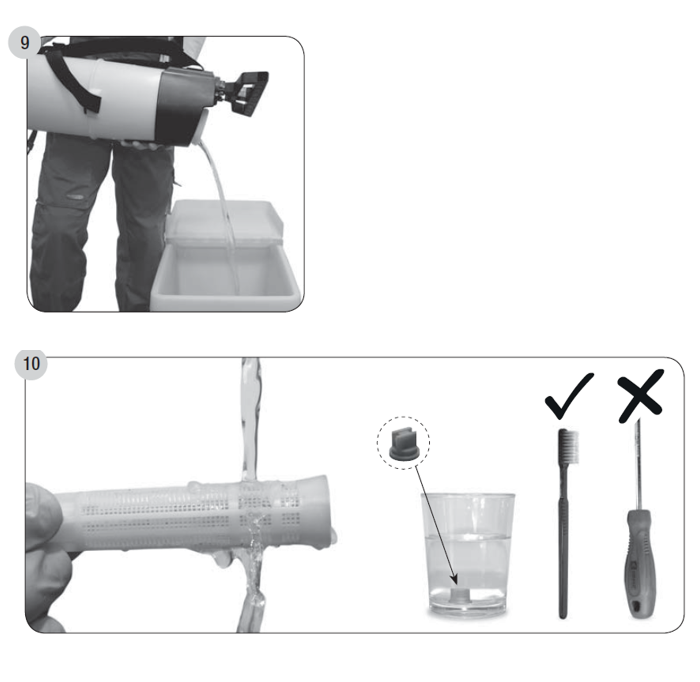 9

10